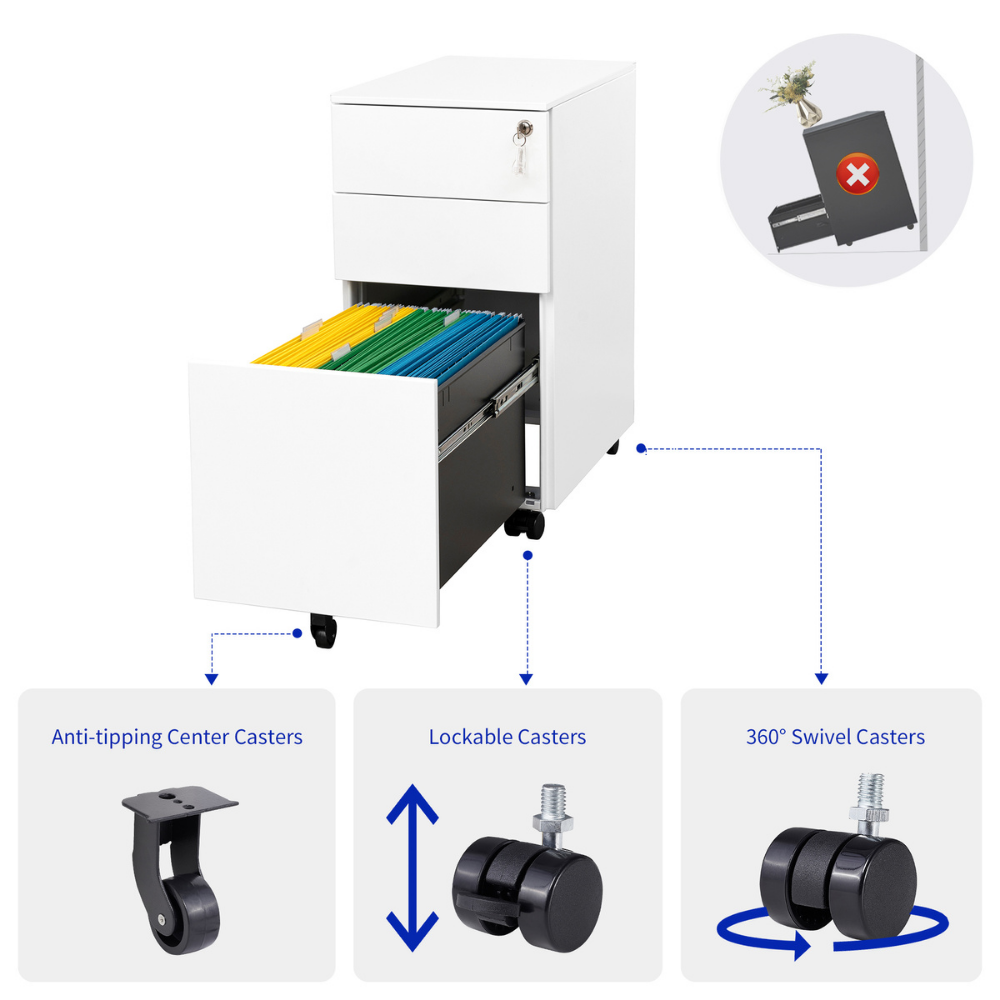 Anti-tipping Center Casters

Lockable Casters

360° Swivel Casters